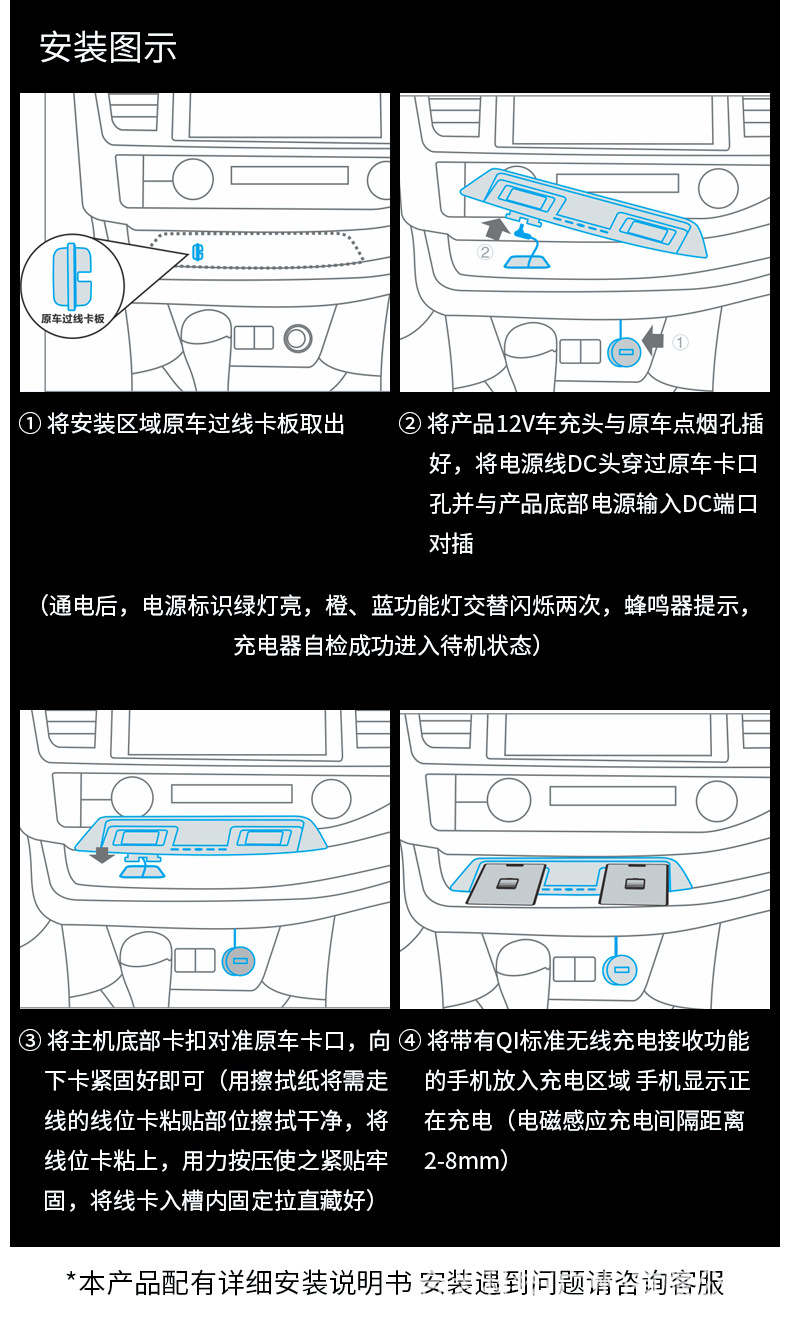 安装图示

原车过线卡板

② ①

① 将安装区域原车过线卡板取出

② 将产品12V车充头与原车点烟孔插好，将电源线DC头穿过原车卡口孔并与产品底部电源输入DC端口对插

（通电后，电源标识绿灯亮，橙、蓝功能灯交替闪烁两次，蜂鸣器提示，充电器自检成功进入待机状态）

③ 将主机底部卡扣对准原车卡口，向下卡紧固好即可（用擦拭纸将需走线的线位卡粘贴部位擦拭干净，将线位卡粘上，用力按压使之紧贴牢固，将线卡入槽内固定拉直藏好）

④ 将带有QI标准无线充电接收功能的手机放入充电区域 手机显示正在充电（电磁感应充电间隔距离2-8mm）

*本产品配有详细安装说明书 安装遇到问题请咨询客服