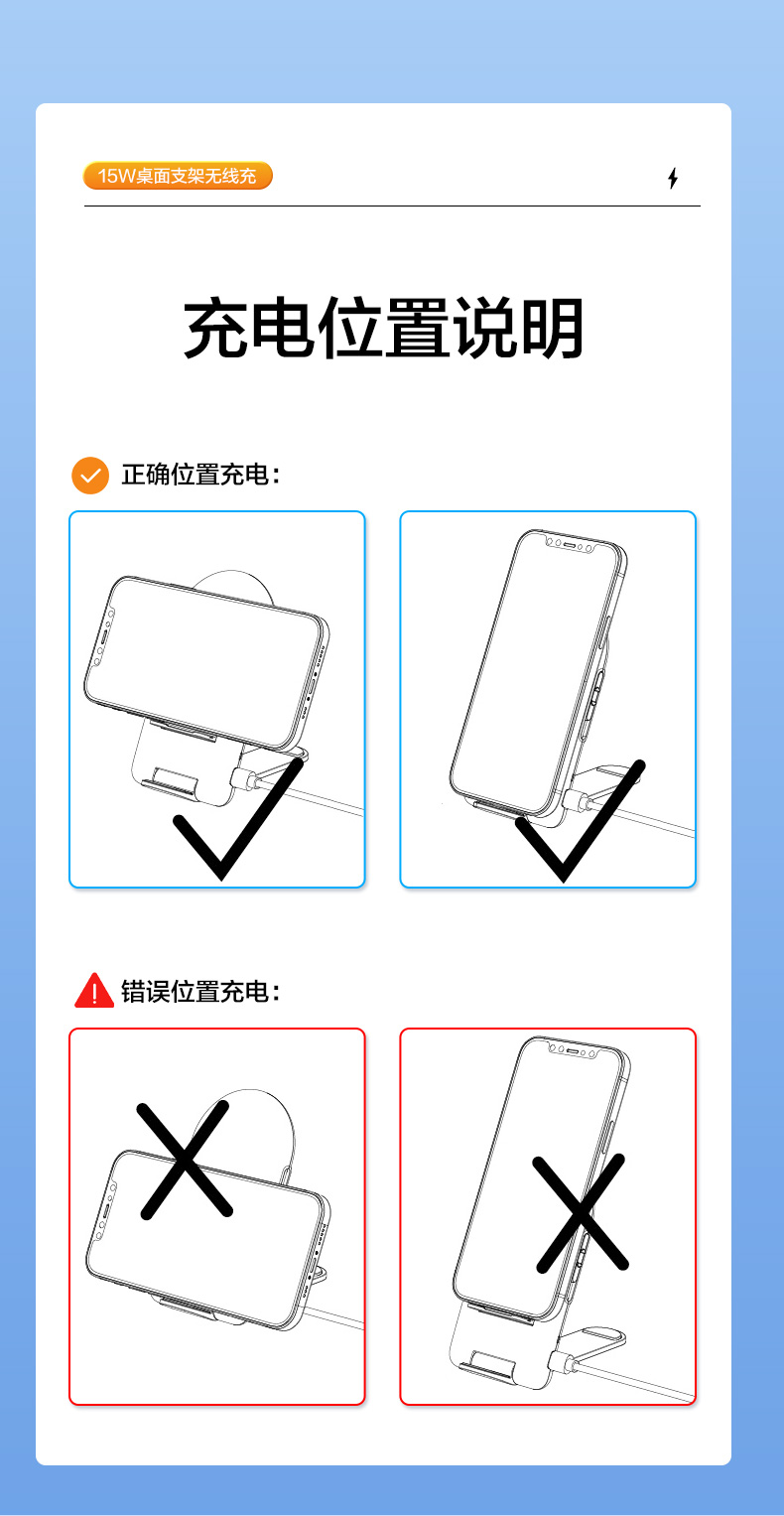 15W桌面支架无线充

充电位置说明

正确位置充电：

错误位置充电：